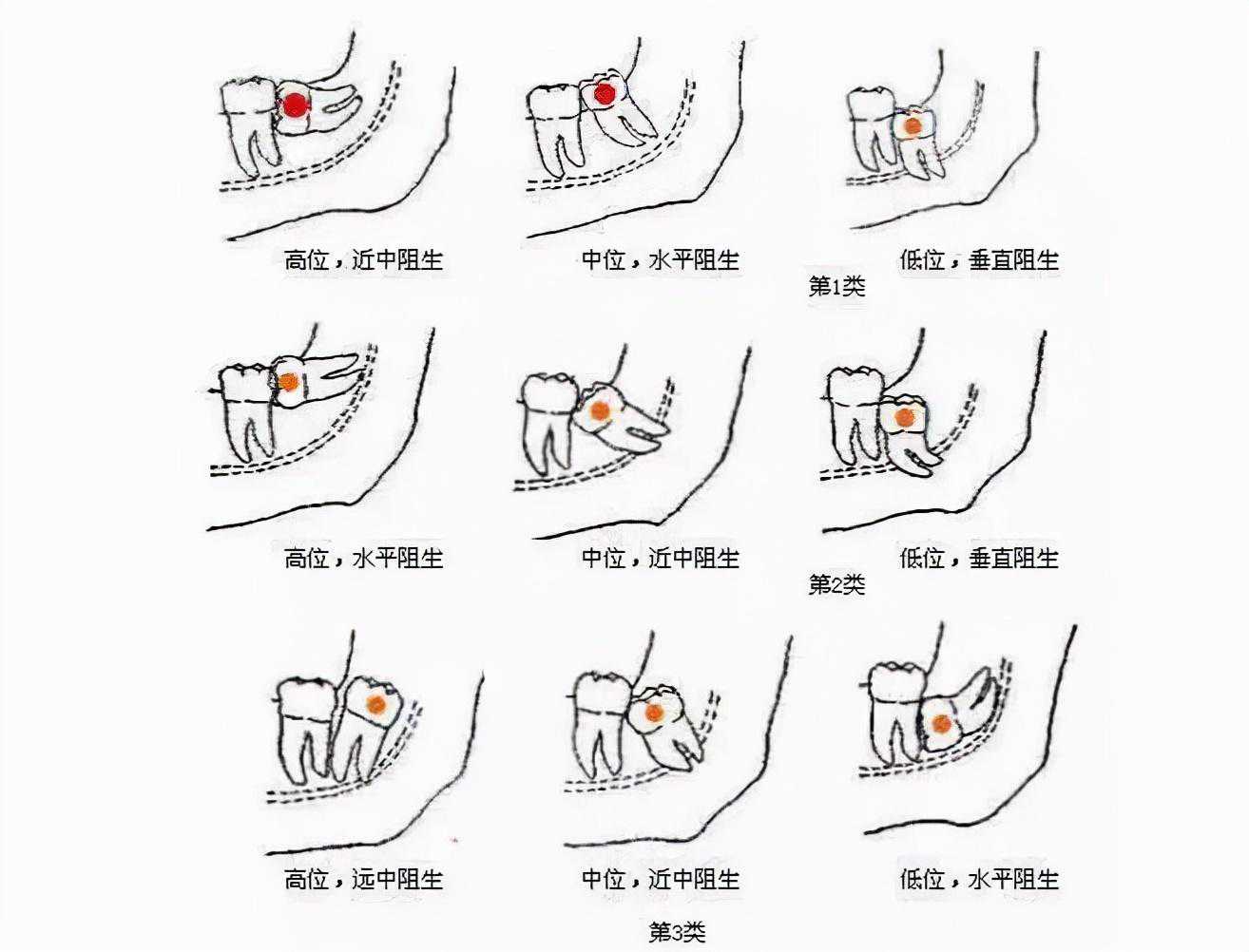 高位，近中阻生

中位，水平阻生

低位，垂直阻生

第1类

高位，水平阻生

中位，近中阻生

低位，垂直阻生

第2类

高位，远中阻生

中位，近中阻生

低位，水平阻生

第3类